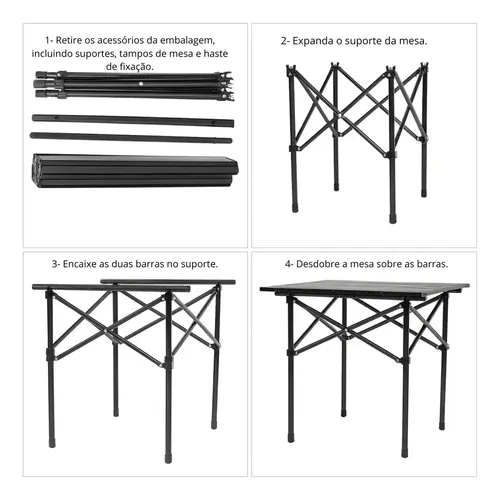 1- Retire os acessórios da embalagem, incluindo suportes, tampos de mesa e haste de fixação.

2- Expanda o suporte da mesa.

3- Encaixe as duas barras no suporte.

4- Desdobre a mesa sobre as barras.