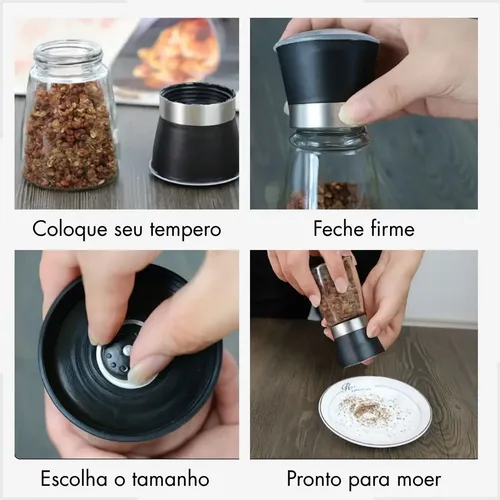 Coloque seu tempero

Feche firme

Escolha o tamanho

Pronto para moer