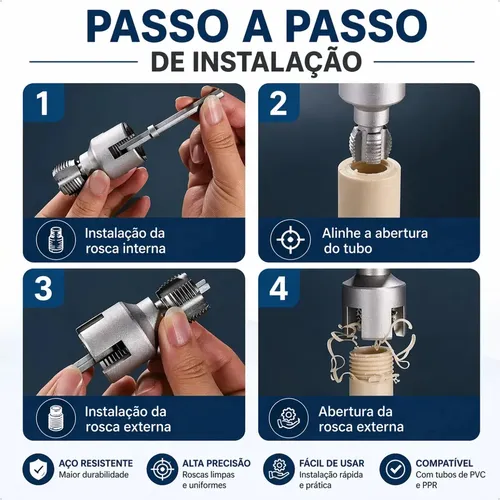 PASSO A PASSO
DE INSTALAÇÃO

1

Instalação da
rosca interna

2

Alinhe a abertura
do tubo

3

Instalação da
rosca externa

4

Abertura da
rosca externa

AÇO RESISTENTE
Maior durabilidade

ALTA PRECISÃO
Roscas limpas
e uniformes

FÁCIL DE USAR
Instalação rápida
e prática

COMPATÍVEL
Com tubos de PVC
e PPR