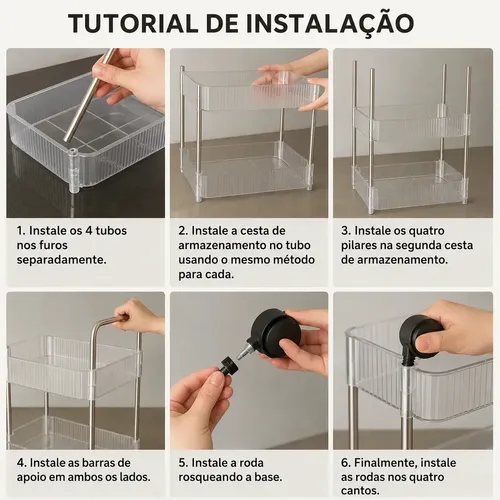 TUTORIAL DE INSTALAÇÃO

1. Instale os 4 tubos nos furos separadamente.

2. Instale a cesta de armazenamento no tubo usando o mesmo método para cada.

3. Instale os quatro pilares na segunda cesta de armazenamento.

4. Instale as barras de apoio em ambos os lados.

5. Instale a roda rosqueando a base.

6. Finalmente, instale as rodas nos quatro cantos.