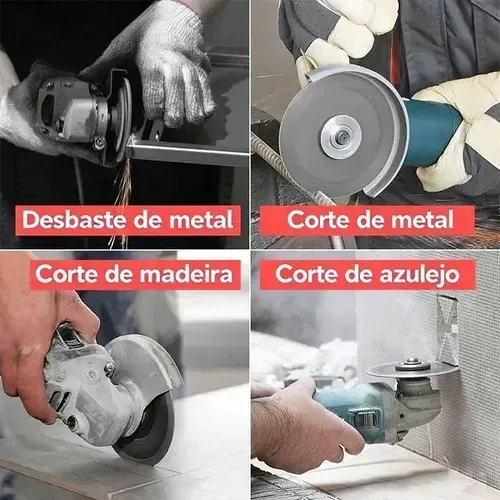 Desbaste de metal

Corte de metal

Corte de madeira

Corte de azulejo