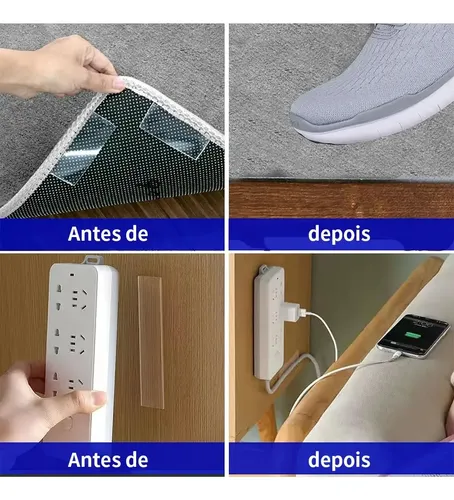 Antes de

depois

Antes de

depois