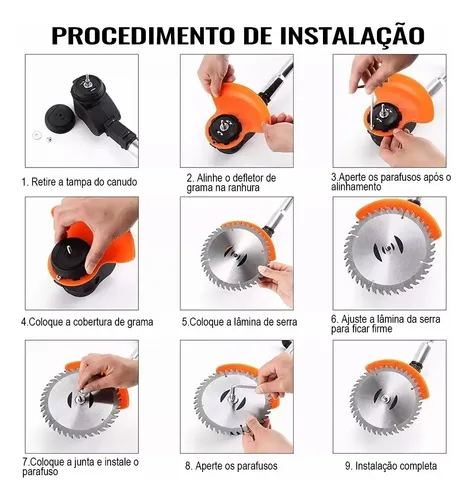 PROCEDIMENTO DE INSTALAÇÃO

1. Retire a tampa do canudo

2. Alinhe o defletor de grama na ranhura

3.Aperte os parafusos após o alinhamento

4.Coloque a cobertura de grama

5.Coloque a lâmina de serra

6. Ajuste a lâmina da serra para ficar firme

7.Coloque a junta e instale o parafuso

8. Aperte os parafusos

9. Instalação completa