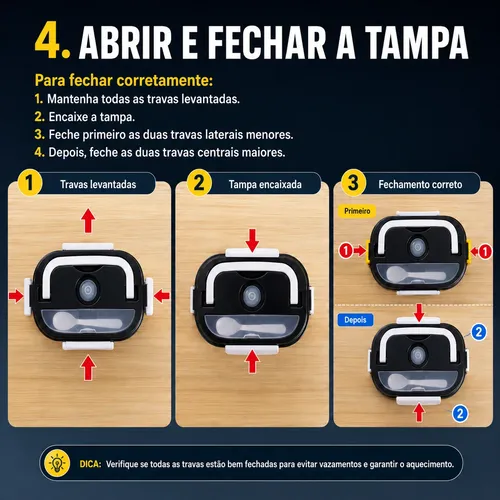 4. ABRIR E FECHAR A TAMPA

Para fechar corretamente:
1. Mantenha todas as travas levantadas.
2. Encaixe a tampa.
3. Feche primeiro as duas travas laterais menores.
4. Depois, feche as duas travas centrais maiores.

1 Travas levantadas

2 Tampa encaixada

3 Fechamento correto

Primeiro

1 1

Depois

2

2

DICA: Verifique se todas as travas estão bem fechadas para evitar vazamentos e garantir o aquecimento.