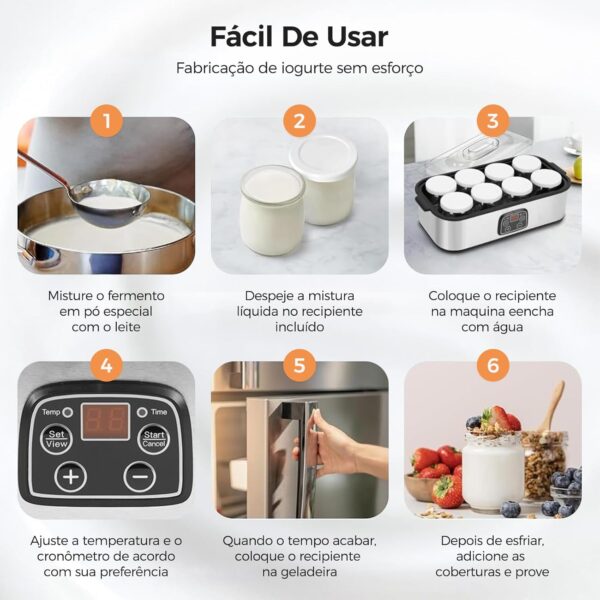 Fácil De Usar

Fabricação de iogurte sem esforço

1

Misture o fermento em pó especial com o leite

2

Despeje a mistura líquida no recipiente incluído

3

Coloque o recipiente na maquina eencha com água

4

Temp

Time

Set View

Start Cancel

+

−

Ajuste a temperatura e o cronômetro de acordo com sua preferência

5

Quando o tempo acabar, coloque o recipiente na geladeira

6

Depois de esfriar, adicione as coberturas e prove