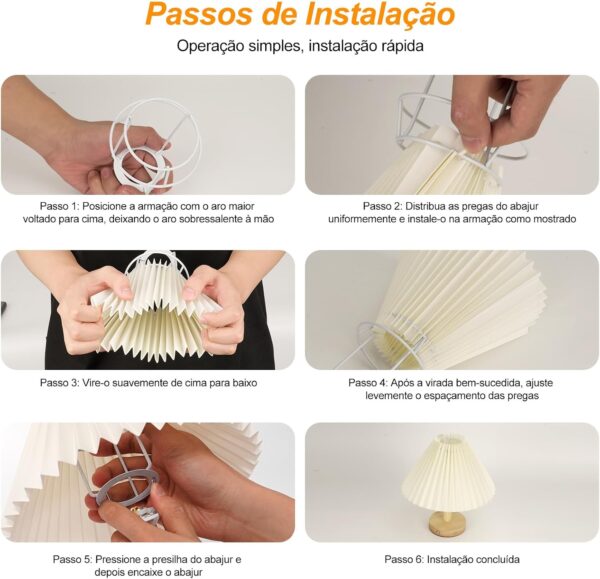 Passos de Instalação

Operação simples, instalação rápida

Passo 1: Posicione a armação com o aro maior voltado para cima, deixando o aro sobressalente à mão

Passo 2: Distribua as pregas do abajur uniformemente e instale-o na armação como mostrado

Passo 3: Vire-o suavemente de cima para baixo

Passo 4: Após a virada bem-sucedida, ajuste levemente o espaçamento das pregas

Passo 5: Pressione a presilha do abajur e depois encaixe o abajur

Passo 6: Instalação concluída