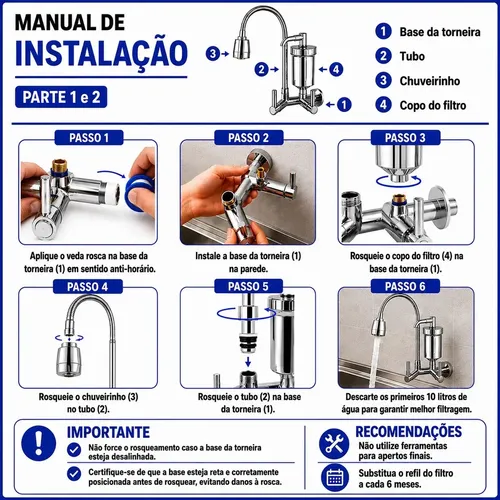 MANUAL DE
INSTALAÇÃO

PARTE 1 e 2

3
2
4
1

1 Base da torneira
2 Tubo
3 Chuveirinho
4 Copo do filtro

PASSO 1
Aplique o veda rosca na base da torneira (1) em sentido anti-horário.

PASSO 2
Instale a base da torneira (1) na parede.

PASSO 3
Rosqueie o copo do filtro (4) na base da torneira (1).

PASSO 4
Rosqueie o chuveirinho (3) no tubo (2).

PASSO 5
Rosqueie o tubo (2) na base da torneira (1).

PASSO 6
Descarte os primeiros 10 litros de água para garantir melhor filtragem.

IMPORTANTE
Não force o rosqueamento caso a base da torneira esteja desalinhada.
Certifique-se de que a base esteja reta e corretamente posicionada antes de rosquear, evitando danos à rosca.

RECOMENDAÇÕES
Não utilize ferramentas para apertos finais.
Substitua o refil do filtro a cada 6 meses.