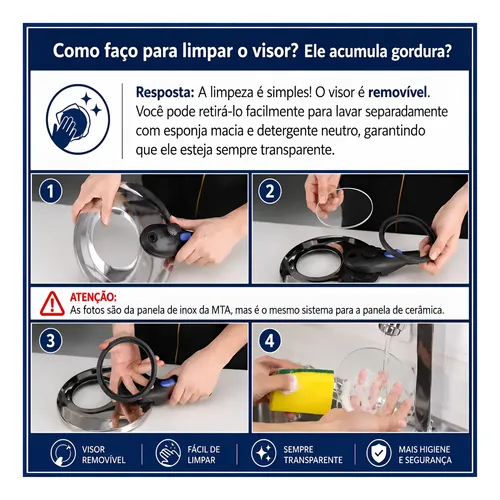 Como faço para limpar o visor? Ele acumula gordura?

Resposta: A limpeza é simples! O visor é removível. Você pode retirá-lo facilmente para lavar separadamente com esponja macia e detergente neutro, garantindo que ele esteja sempre transparente.

1

2

ATENÇÃO:
As fotos são da panela de inox da MTA, mas é o mesmo sistema para a panela de cerâmica.

3

4

VISOR REMOVÍVEL

FÁCIL DE LIMPAR

SEMPRE TRANSPARENTE

MAIS HIGIENE E SEGURANÇA