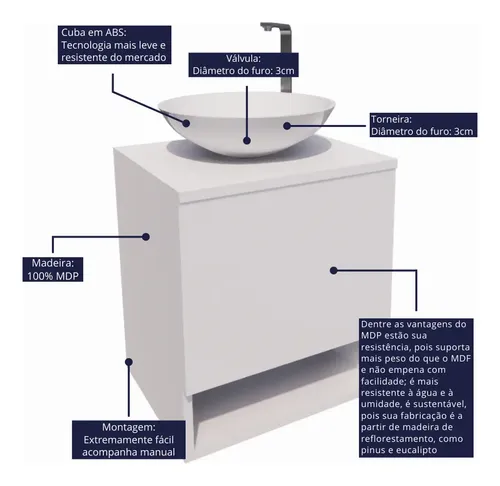 Cuba em ABS:
Tecnologia mais leve e resistente do mercado

Válvula:
Diâmetro do furo: 3cm

Torneira:
Diâmetro do furo: 3cm

Madeira:
100% MDP

Dentre as vantagens do MDP estão sua resistência, pois suporta mais peso do que o MDF e não empena com facilidade; é mais resistente à água e à umidade, é sustentável, pois sua fabricação é a partir de madeira de reflorestamento, como pinus e eucalipto

Montagem:
Extremamente fácil acompanha manual